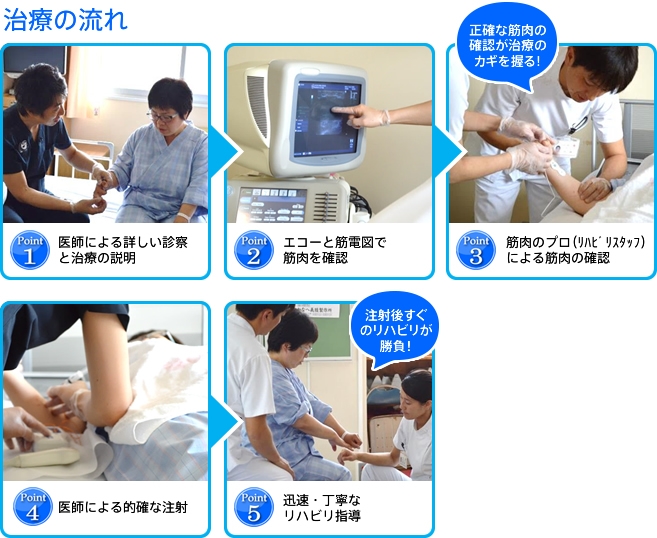 治療の流れ

Point 1 医師による詳しい診察と治療の説明

Point 2 エコーと筋電図で筋肉を確認

正確な筋肉の確認が治療のカギを握る!

Point 3 筋肉のプロ(リハビリスタッフ)による筋肉の確認

Point 4 医師による的確な注射

注射後すぐのリハビリが勝負!

Point 5 迅速・丁寧なリハビリ指導